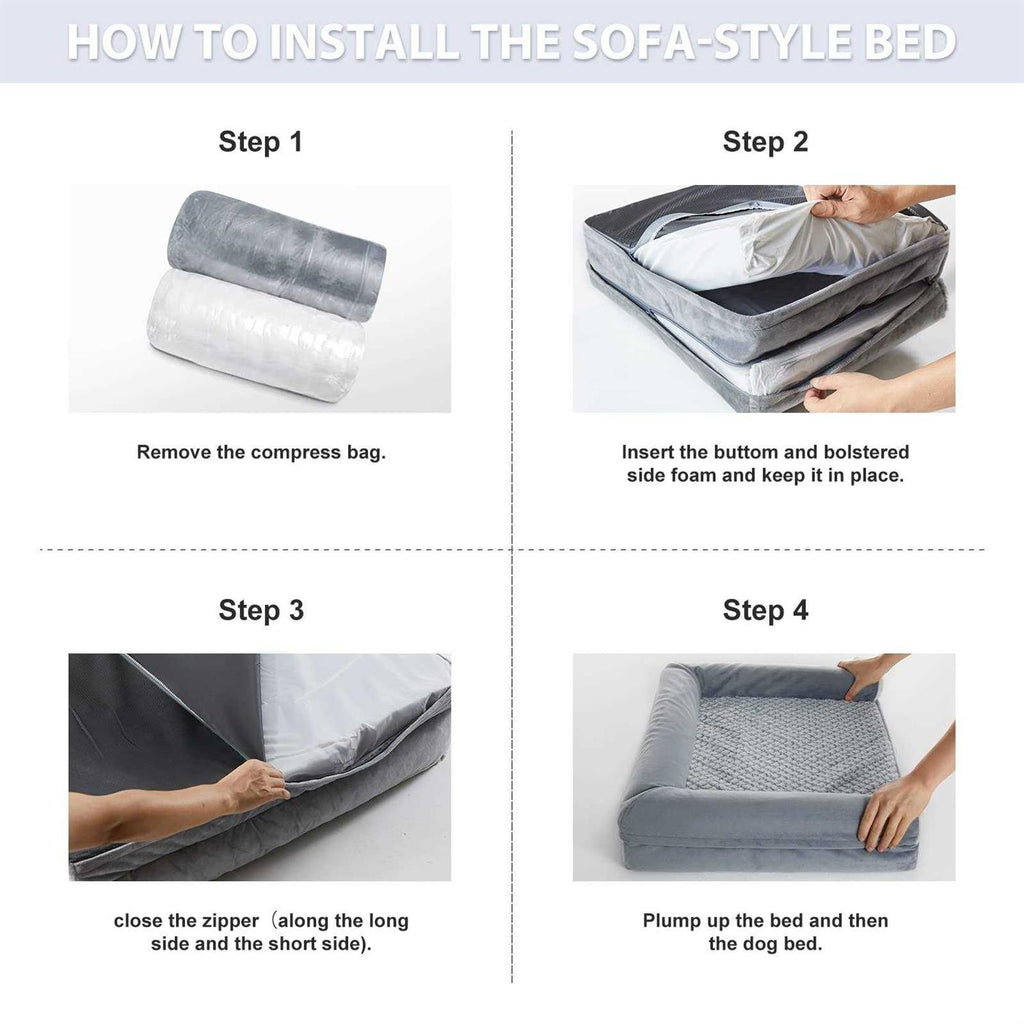 HOW TO INSTALL THE SOFA-STYLE BED

Step 1

Remove the compress bag.

Step 2

Insert the buttom and bolstered side foam and keep it in place.

Step 3

close the zipper（along the long side and the short side).

Step 4

Plump up the bed and then the dog bed.